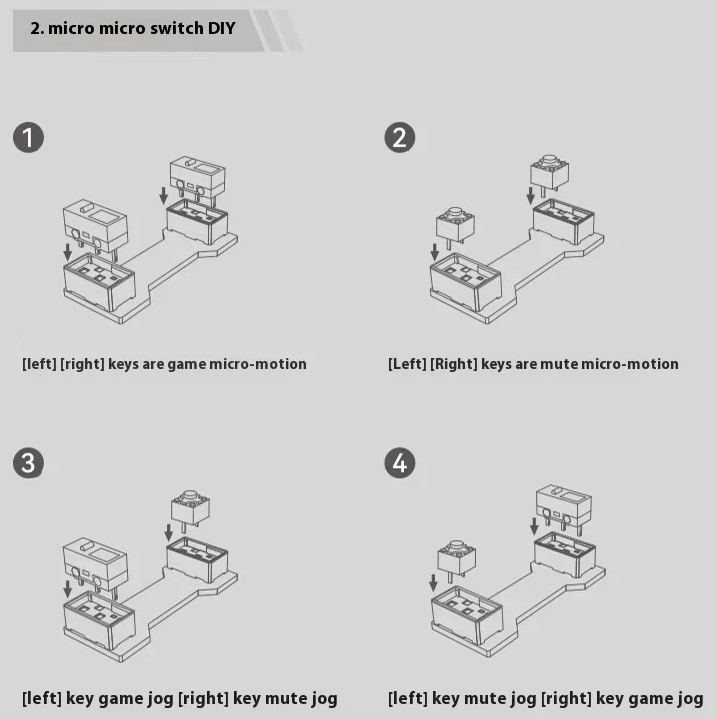 2. micro micro switch DIY

1

[left] [right] keys are game micro-motion

2

[Left] [Right] keys are mute micro-motion

3

[left] key game jog [right] key mute jog

4

[left] key mute jog [right] key game jog